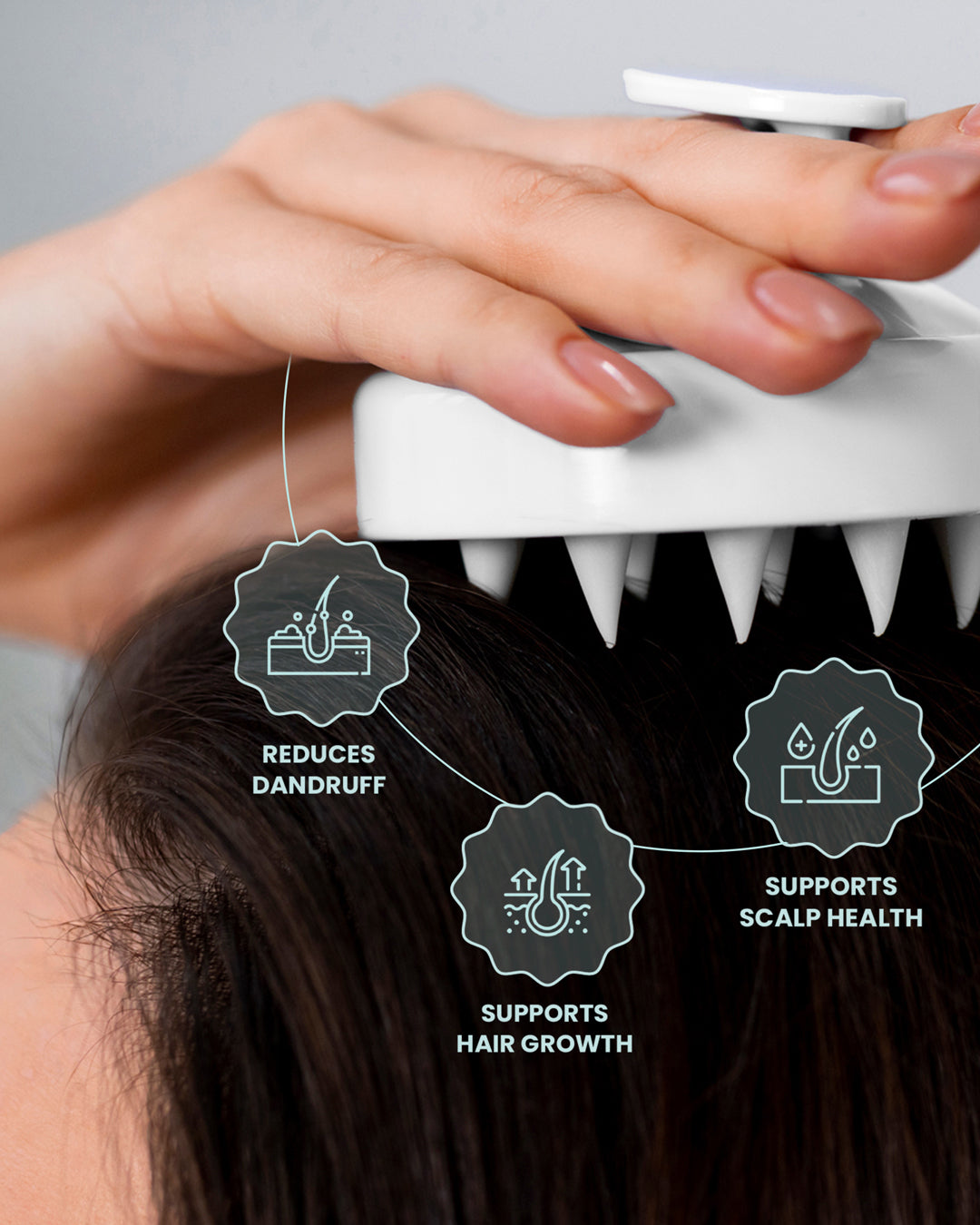 REDUCES DANDRUFF

SUPPORTS HAIR GROWTH

SUPPORTS SCALP HEALTH